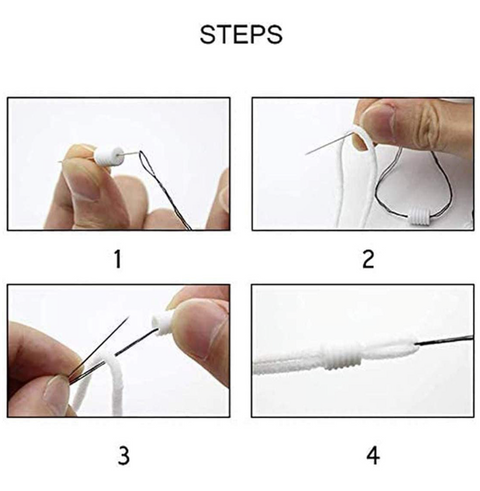 STEPS

1

2

3

4